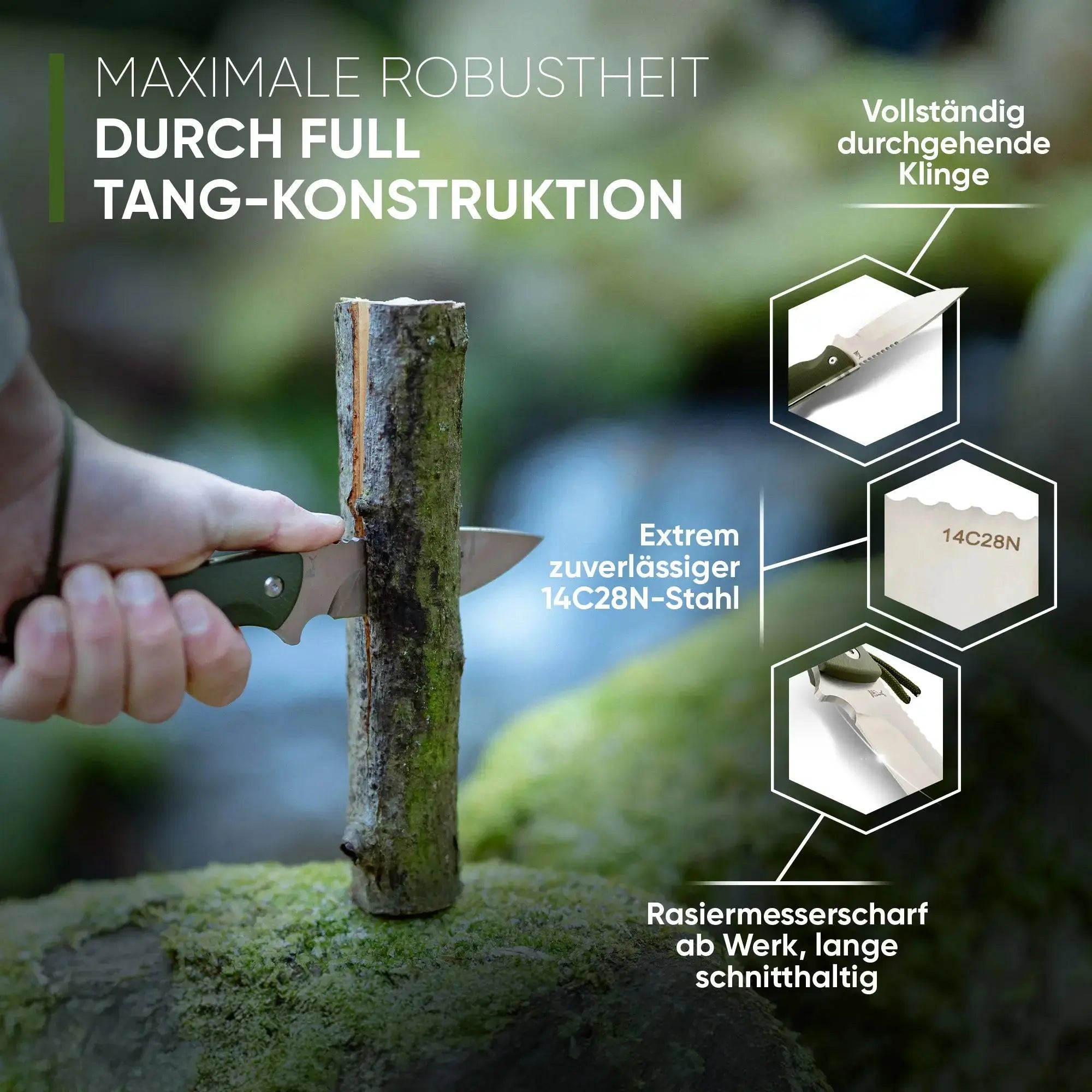 MAXIMALE ROBUSTHEIT
DURCH FULL TANG-KONSTRUKTION

Vollständig durchgehende Klinge

Extrem zuverlässiger 14C28N-Stahl

14C28N

Rasiermesserscharf ab Werk, lange schnitthaltig